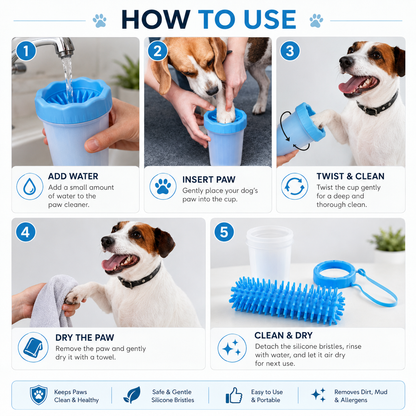 HOW TO USE

1

ADD WATER
Add a small amount of water to the paw cleaner.

2

INSERT PAW
Gently place your dog's paw into the cup.

3

TWIST & CLEAN
Twist the cup gently for a deep and thorough clean.

4

DRY THE PAW
Remove the paw and gently dry it with a towel.

5

CLEAN & DRY
Detach the silicone bristles, rinse with water, and let it air dry for next use.

Keeps Paws Clean & Healthy

Safe & Gentle Silicone Bristles

Easy to Use & Portable

Removes Dirt, Mud & Allergens